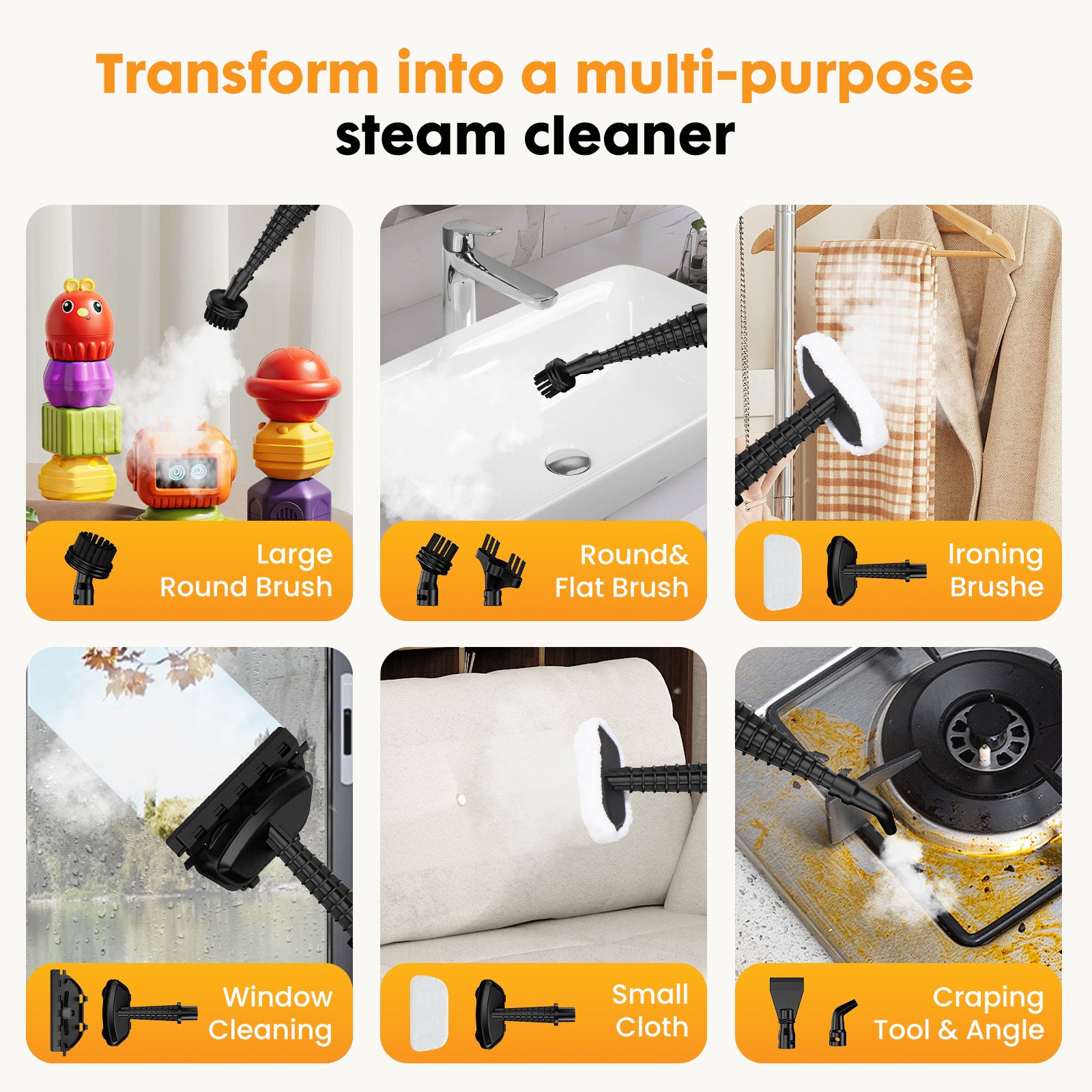 Transform into a multi-purpose steam cleaner

Large Round Brush

Round& Flat Brush

Ironing Brushe

Window Cleaning

Small Cloth

Craping Tool & Angle