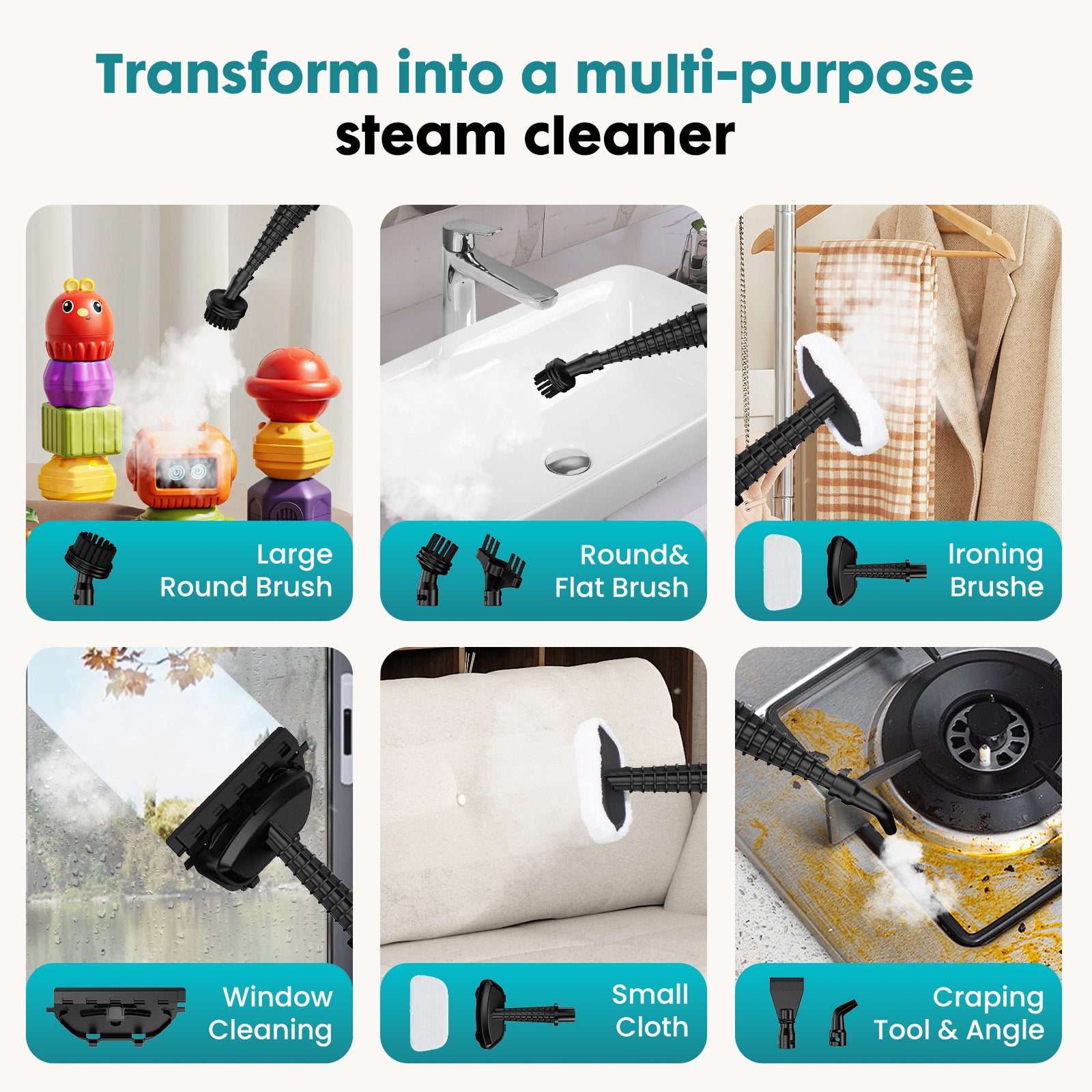 Transform into a multi-purpose steam cleaner

Large Round Brush

Round& Flat Brush

Ironing Brushe

Window Cleaning

Small Cloth

Craping Tool & Angle